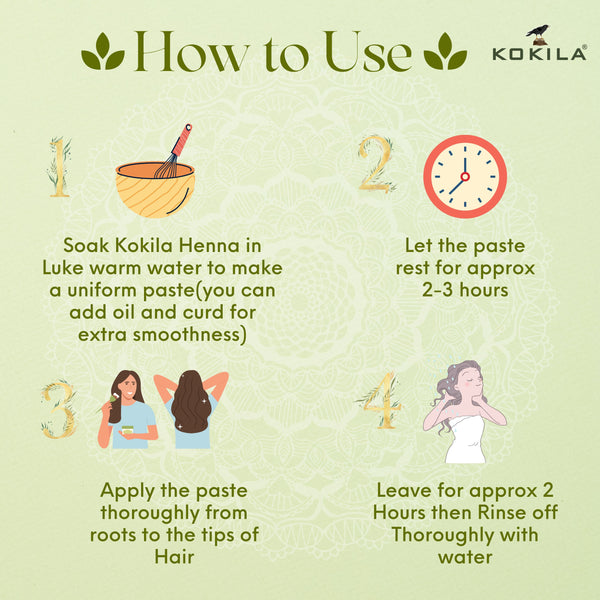 How to Use

KOKILA®

1

Soak Kokila Henna in Luke warm water to make a uniform paste(you can add oil and curd for extra smoothness)

2

Let the paste rest for approx 2-3 hours

3

Apply the paste thoroughly from roots to the tips of Hair

4

Leave for approx 2 Hours then Rinse off Thoroughly with water