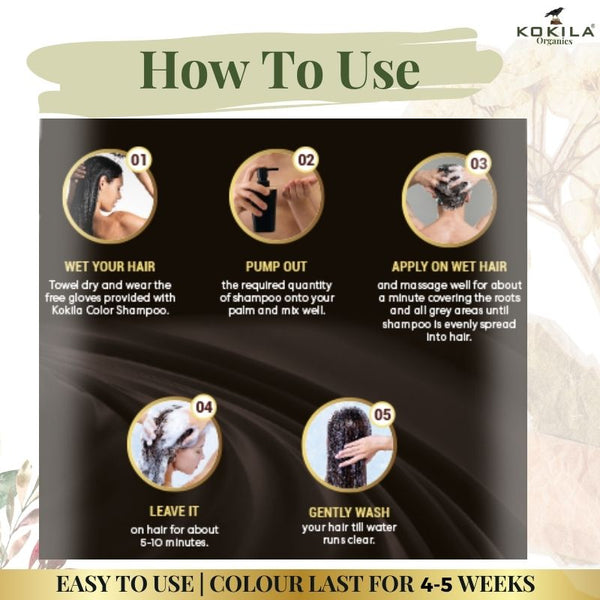 KOKILA Organics

How To Use

01
WET YOUR HAIR
Towel dry and wear the free gloves provided with Kokila Color Shampoo.

02
PUMP OUT
the required quantity of shampoo onto your palm and mix well.

03
APPLY ON WET HAIR
and massage well for about a minute covering the roots and all grey areas until shampoo is evenly spread into hair.

04
LEAVE IT
on hair for about 5-10 minutes.

05
GENTLY WASH
your hair till water runs clear.

EASY TO USE | COLOUR LAST FOR 4-5 WEEKS