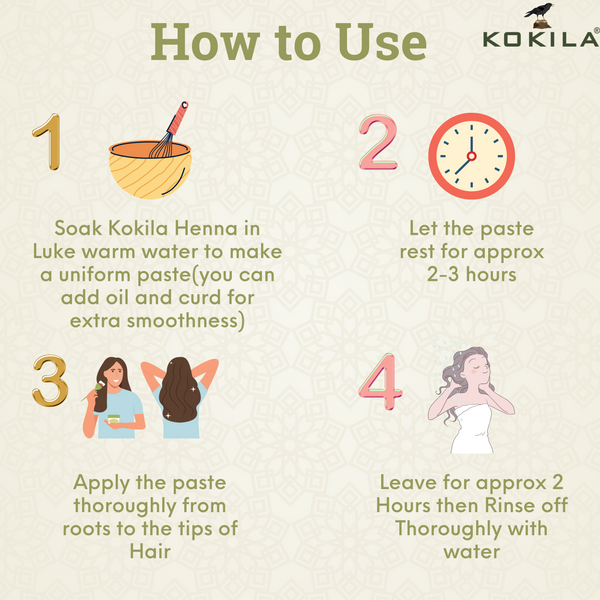 How to Use

KOKILA®

1

Soak Kokila Henna in Luke warm water to make a uniform paste(you can add oil and curd for extra smoothness)

2

Let the paste rest for approx 2-3 hours

3

Apply the paste thoroughly from roots to the tips of Hair

4

Leave for approx 2 Hours then Rinse off Thoroughly with water