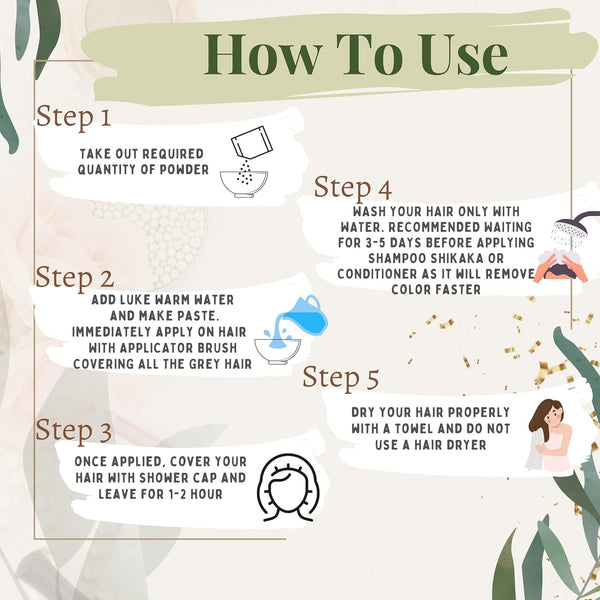 How To Use

Step 1

TAKE OUT REQUIRED QUANTITY OF POWDER

Step 2

ADD LUKE WARM WATER AND MAKE PASTE. IMMEDIATELY APPLY ON HAIR WITH APPLICATOR BRUSH COVERING ALL THE GREY HAIR

Step 3

ONCE APPLIED, COVER YOUR HAIR WITH SHOWER CAP AND LEAVE FOR 1-2 HOUR

Step 4

WASH YOUR HAIR ONLY WITH WATER. RECOMMENDED WAITING FOR 3-5 DAYS BEFORE APPLYING SHAMPOO SHIKAKA OR CONDITIONER AS IT WILL REMOVE COLOR FASTER

Step 5

DRY YOUR HAIR PROPERLY WITH A TOWEL AND DO NOT USE A HAIR DRYER