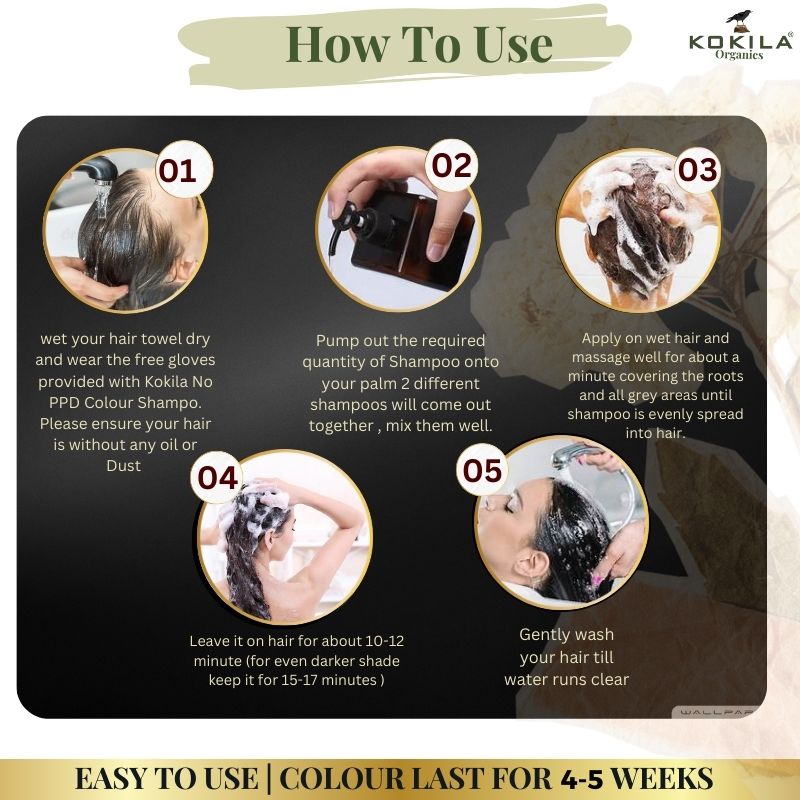 How To Use

KOKILA® Organics

01

wet your hair towel dry and wear the free gloves provided with Kokila No PPD Colour Shampo. Please ensure your hair is without any oil or Dust

02

Pump out the required quantity of Shampoo onto your palm 2 different shampoos will come out together , mix them well.

03

Apply on wet hair and massage well for about a minute covering the roots and all grey areas until shampoo is evenly spread into hair.

04

Leave it on hair for about 10-12 minute (for even darker shade keep it for 15-17 minutes )

05

Gently wash your hair till water runs clear

WALLPAP

EASY TO USE | COLOUR LAST FOR 4-5 WEEKS